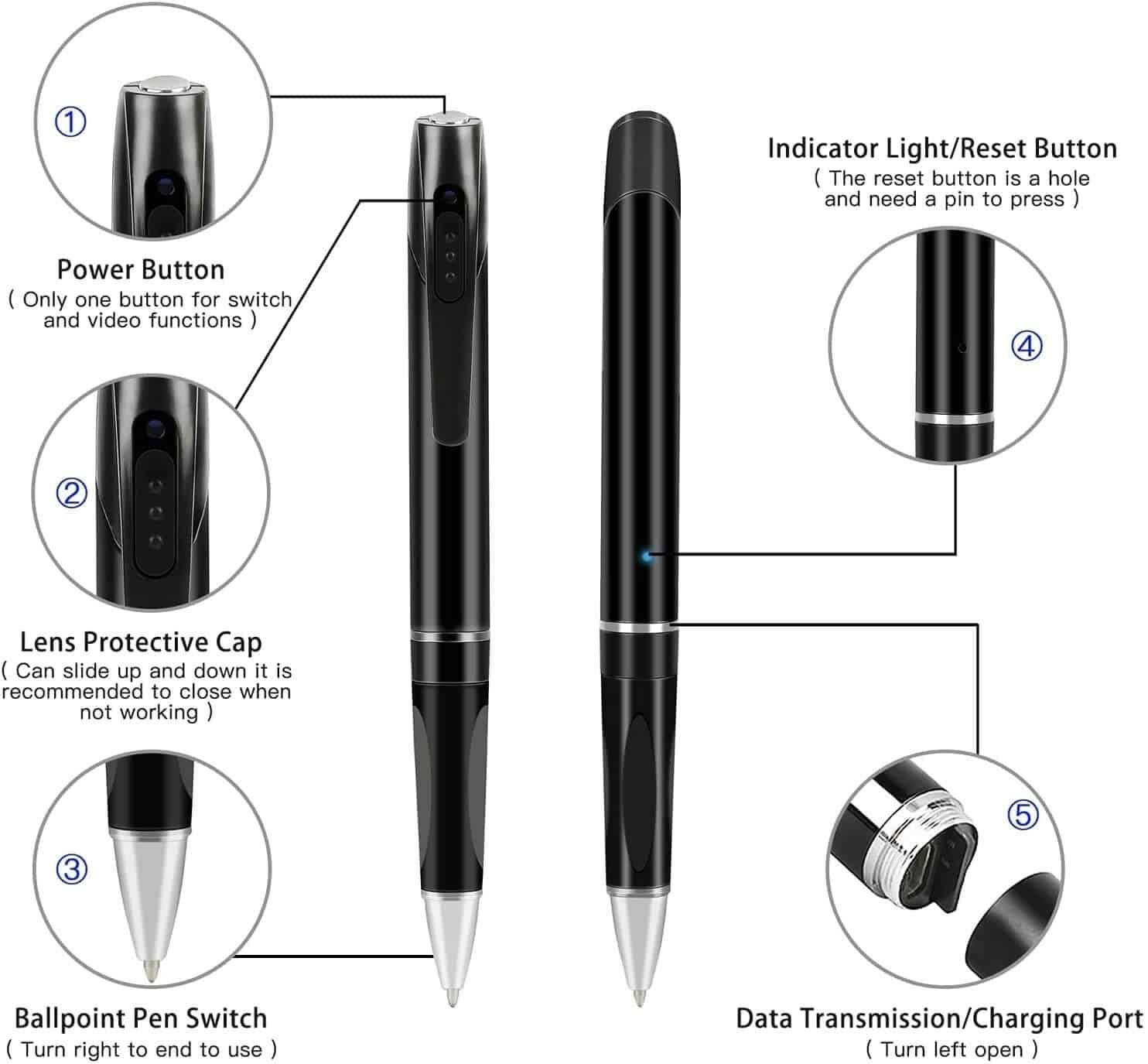 ①

Power Button
( Only one button for switch and video functions )

②

Lens Protective Cap
( Can slide up and down it is recommended to close when not working )

③

Ballpoint Pen Switch
( Turn right to end to use )

Indicator Light/Reset Button
( The reset button is a hole and need a pin to press )

④

⑤

Data Transmission/Charging Port
( Turn left open )